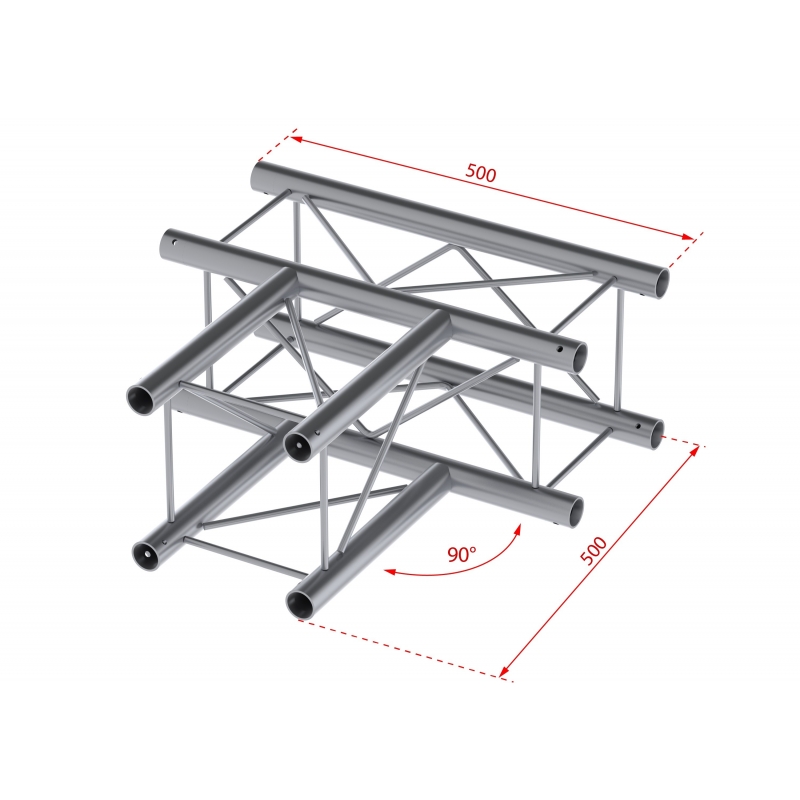 500

90°

500