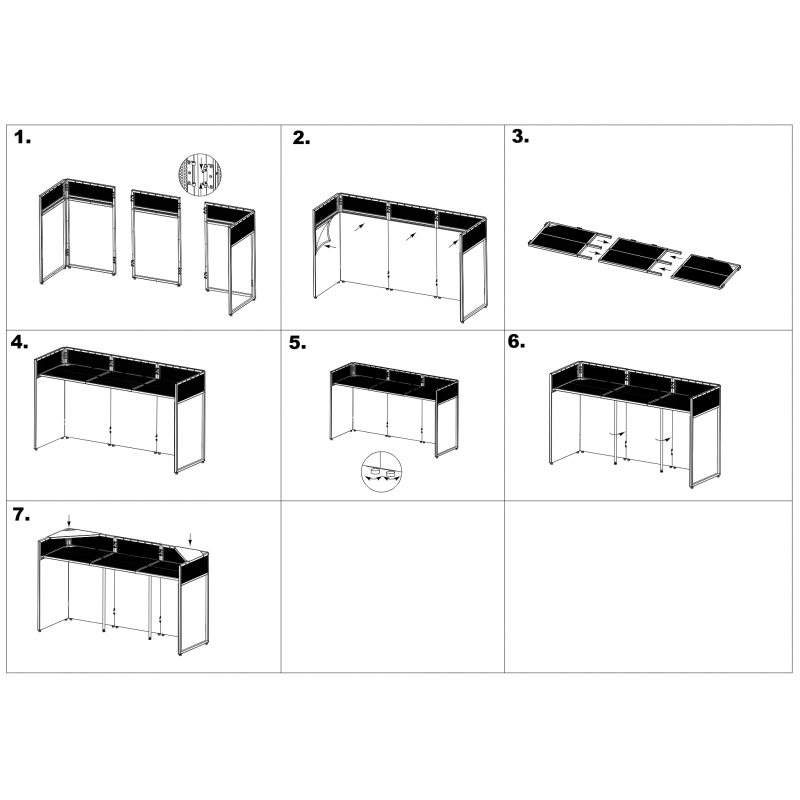 1.

2.

3.

4.

5.

6.

7.